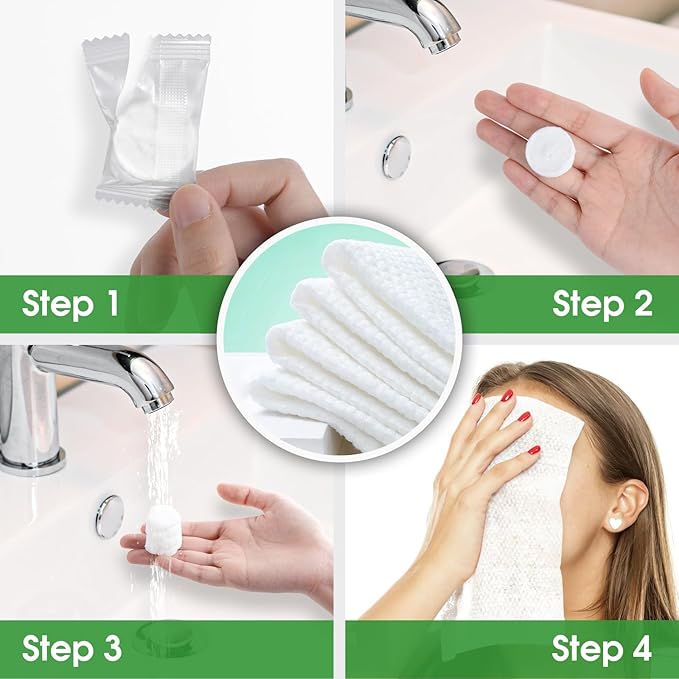 Step 1

Step 2

Step 3

Step 4